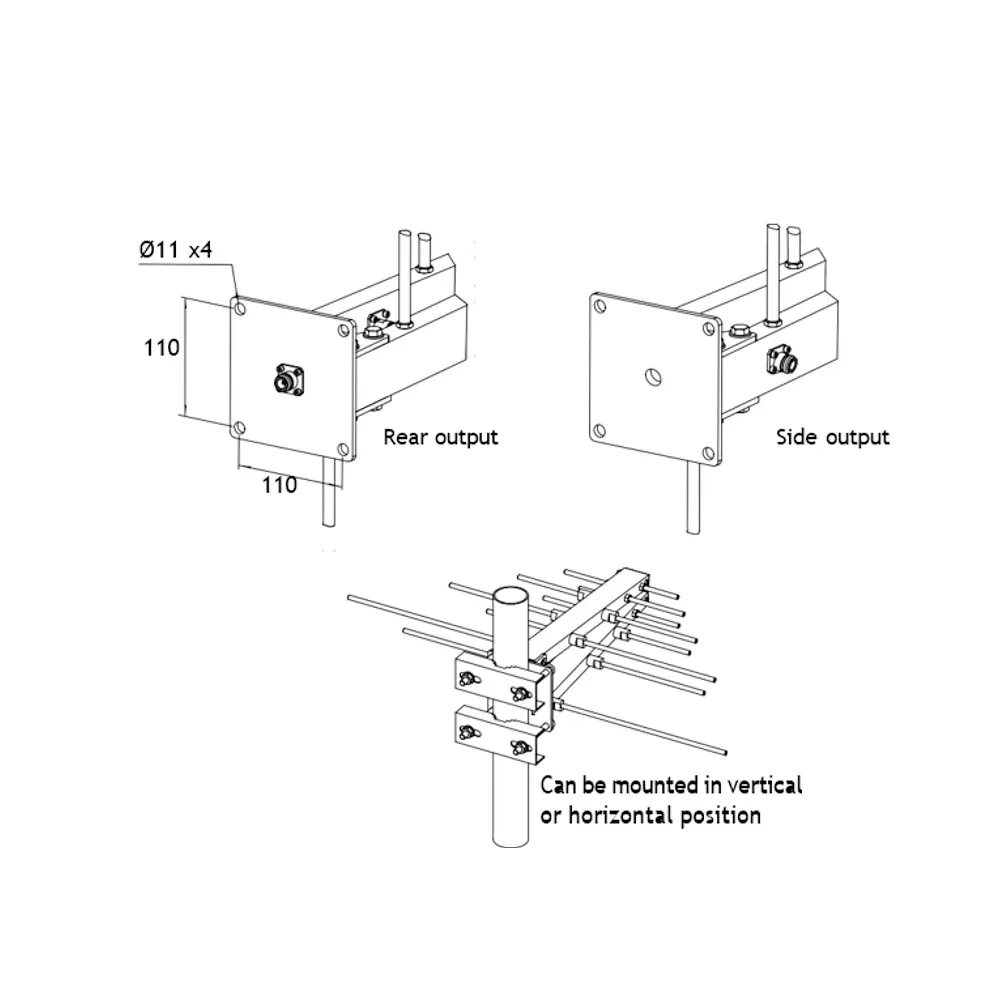 Ø11 x4

110

110

Rear output

Side output

Can be mounted in vertical or horizontal position