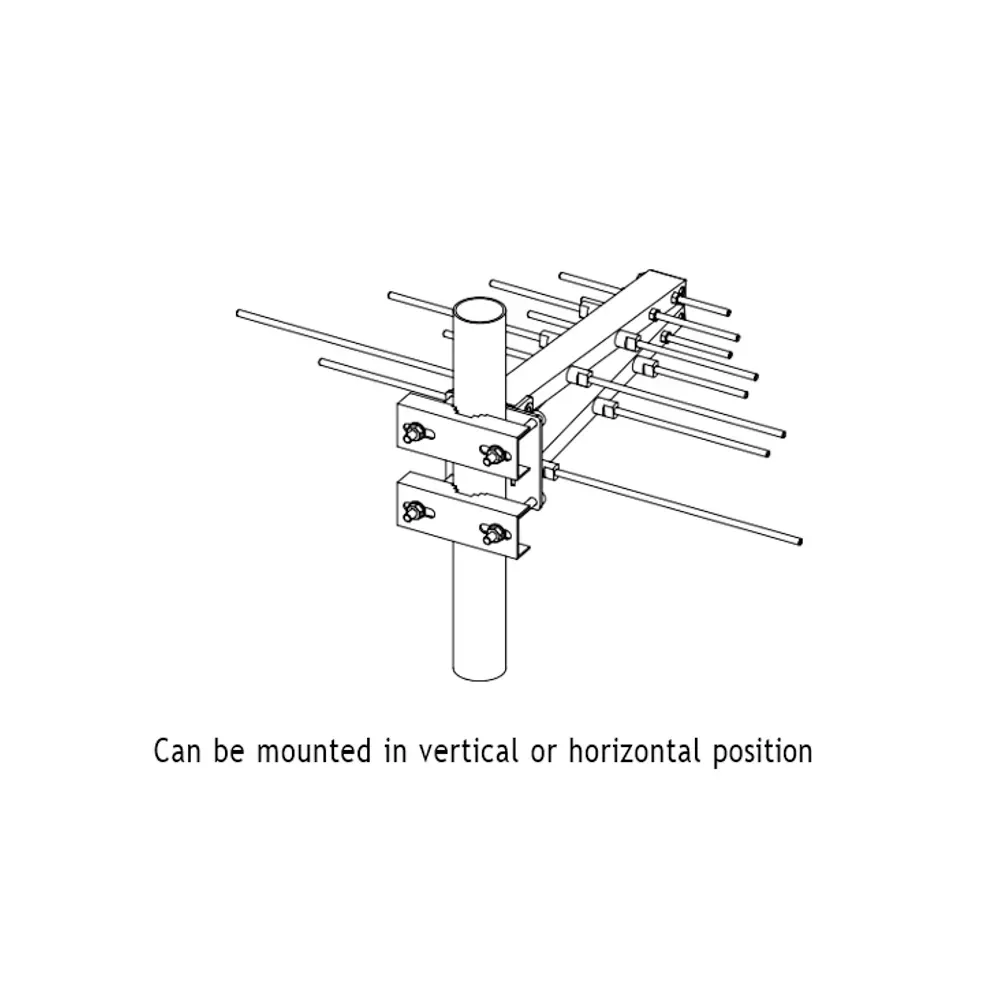 Can be mounted in vertical or horizontal position